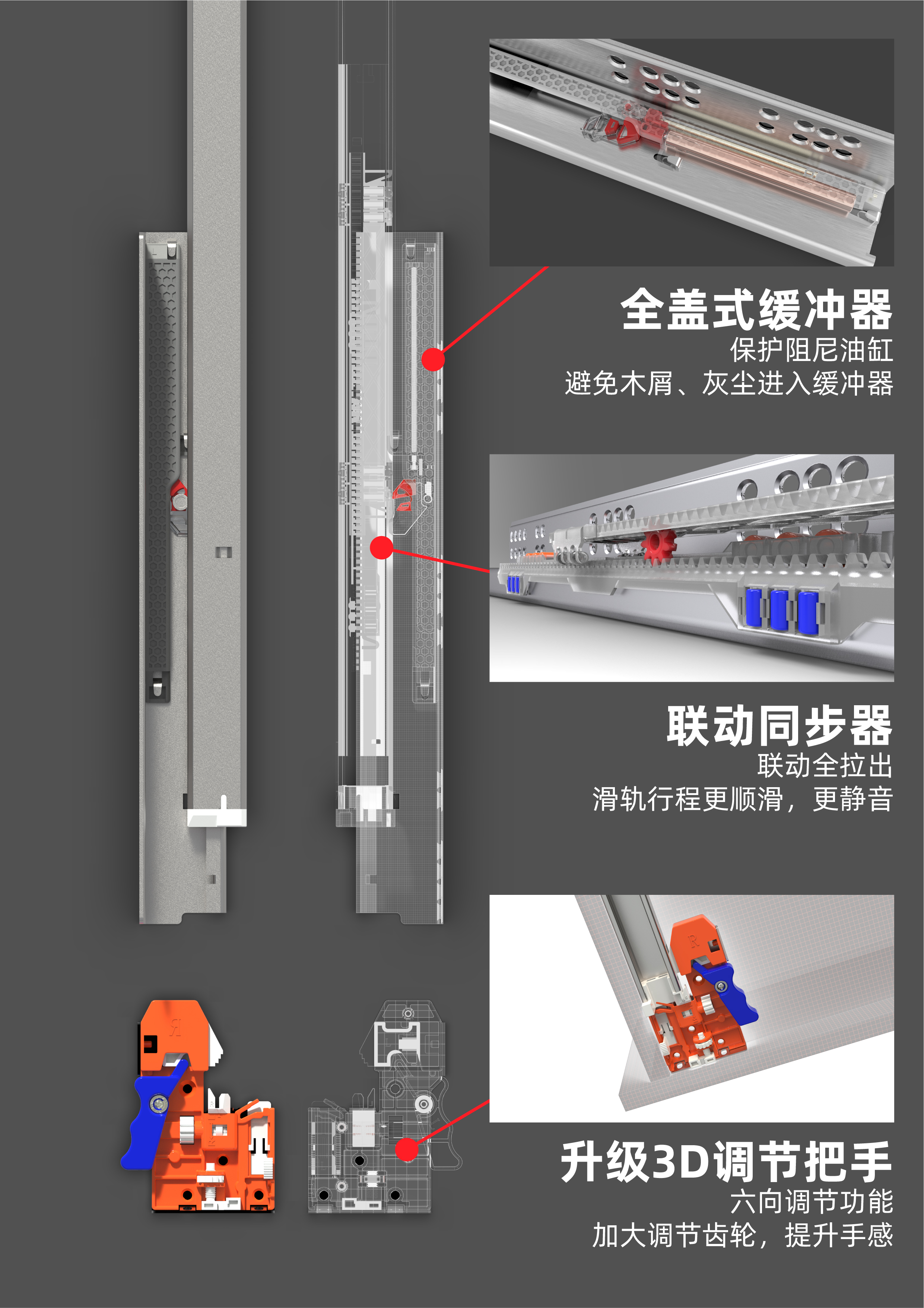 全盖式缓冲器
保护阻尼油缸
避免木屑、灰尘进入缓冲器

联动同步器
联动全拉出
滑轨行程更顺滑，更静音

升级3D调节把手
六向调节功能
加大调节齿轮，提升手感